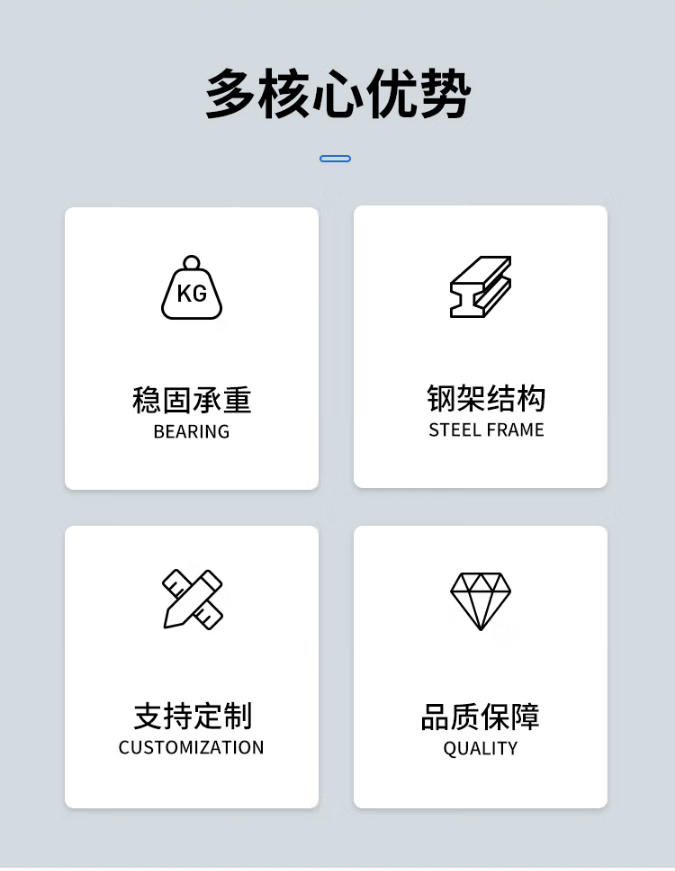 多核心优势

KG

稳固承重
BEARING

钢架结构
STEEL FRAME

支持定制
CUSTOMIZATION

品质保障
QUALITY