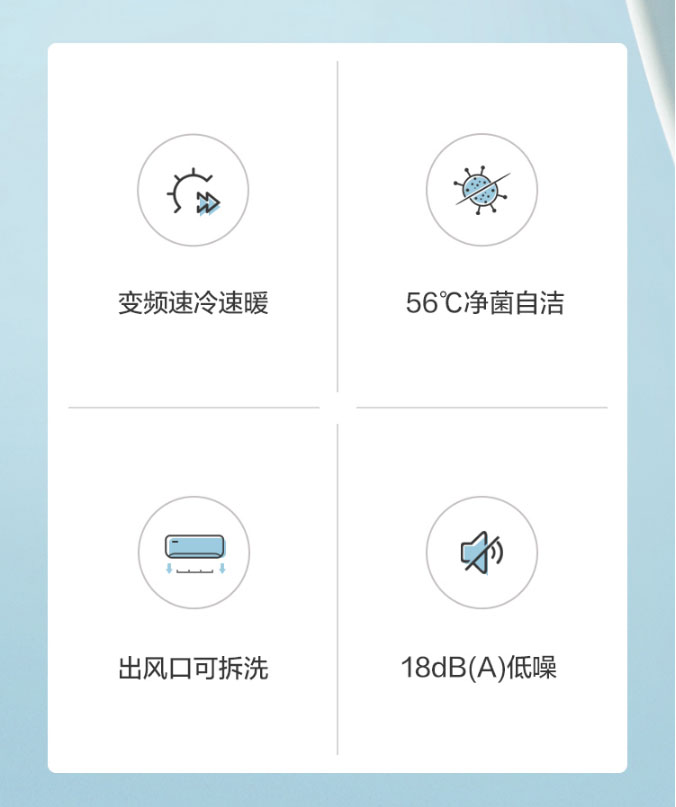 变频速冷速暖

56℃净菌自洁

出风口可拆洗

18dB(A)低噪